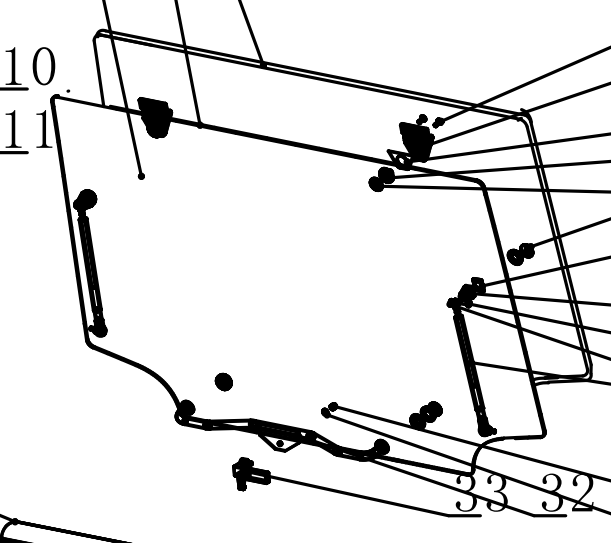 10
11
33
32